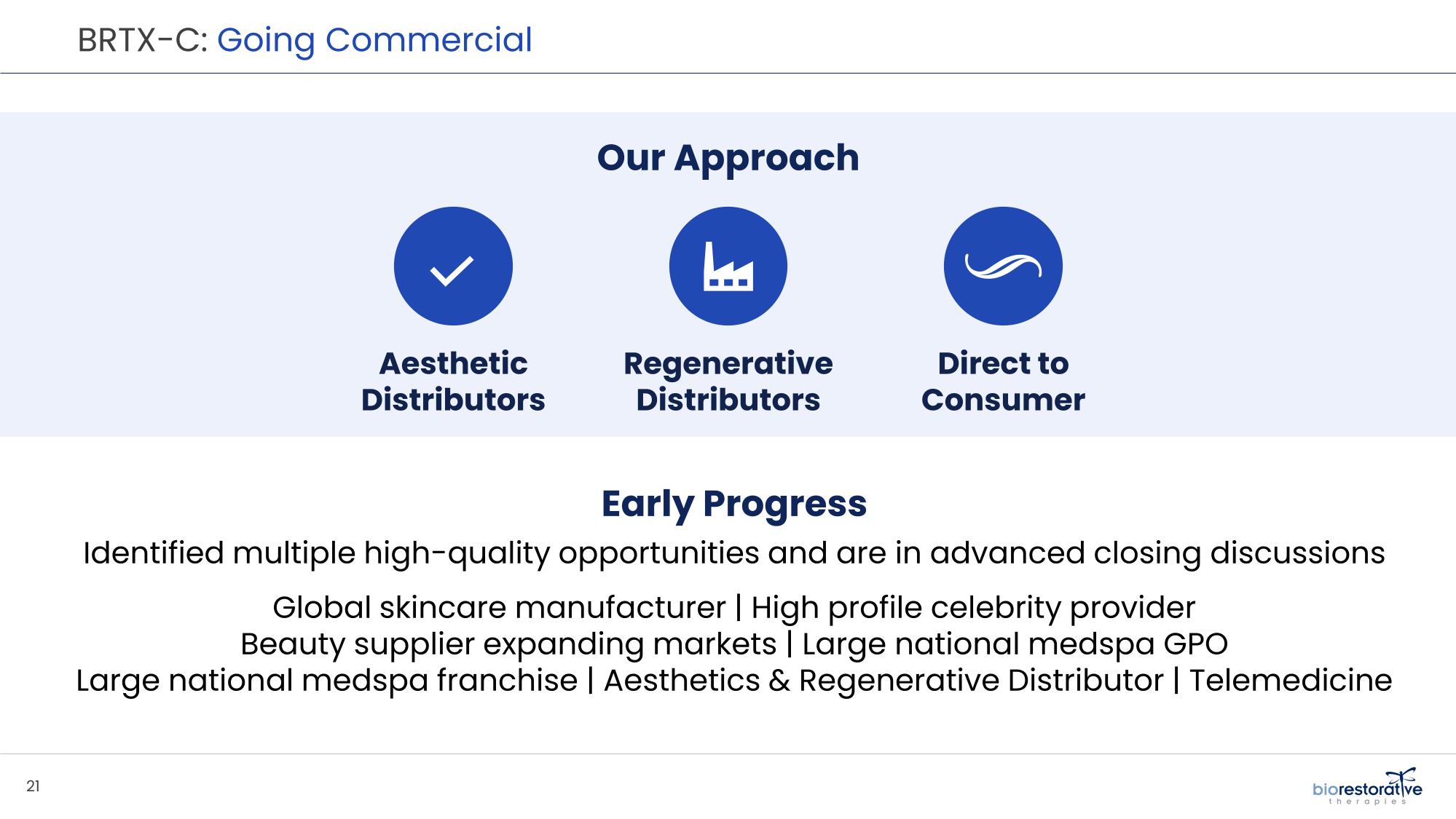 BRTX-C: Going Commercial

Our Approach

Aesthetic Distributors

Regenerative Distributors

Direct to Consumer

Early Progress

Identified multiple high-quality opportunities and are in advanced closing discussions

Global skincare manufacturer | High profile celebrity provider
Beauty supplier expanding markets | Large national medspa GPO
Large national medspa franchise | Aesthetics & Regenerative Distributor | Telemedicine

21

biorestorative
therapies